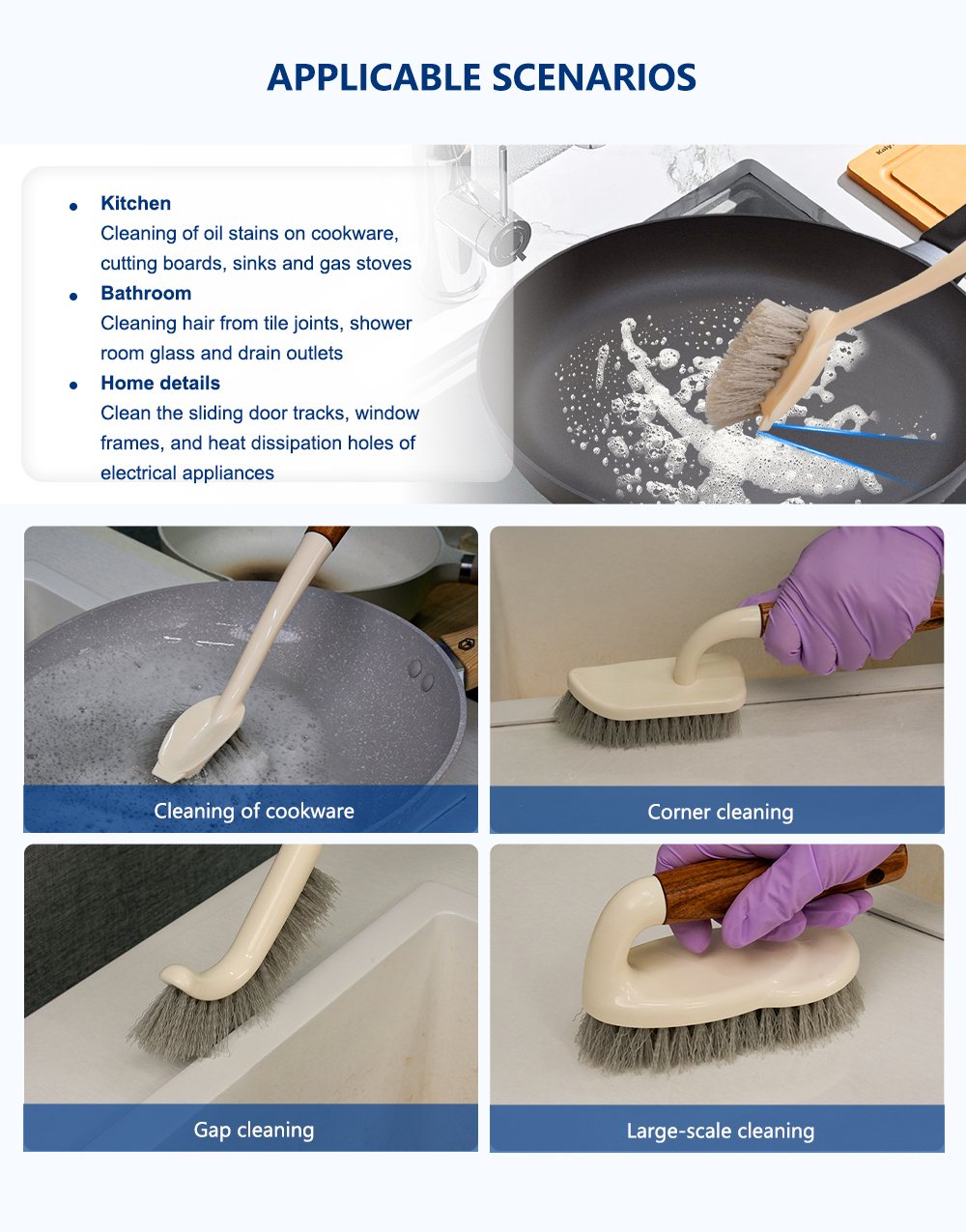 APPLICABLE SCENARIOS

• Kitchen
Cleaning of oil stains on cookware, cutting boards, sinks and gas stoves
• Bathroom
Cleaning hair from tile joints, shower room glass and drain outlets
• Home details
Clean the sliding door tracks, window frames, and heat dissipation holes of electrical appliances

Cleaning of cookware

Corner cleaning

Gap cleaning

Large-scale cleaning